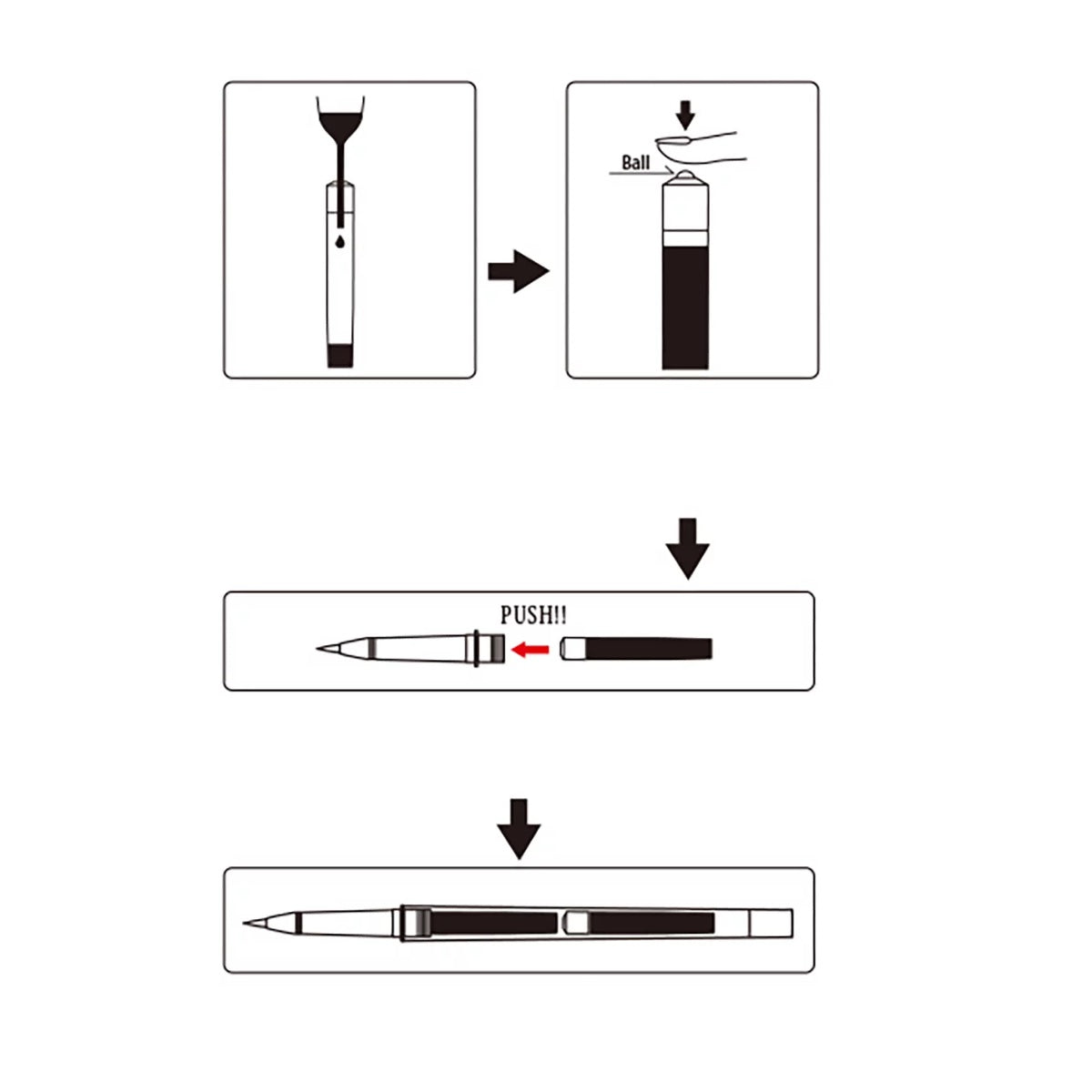 Ball

PUSH!!