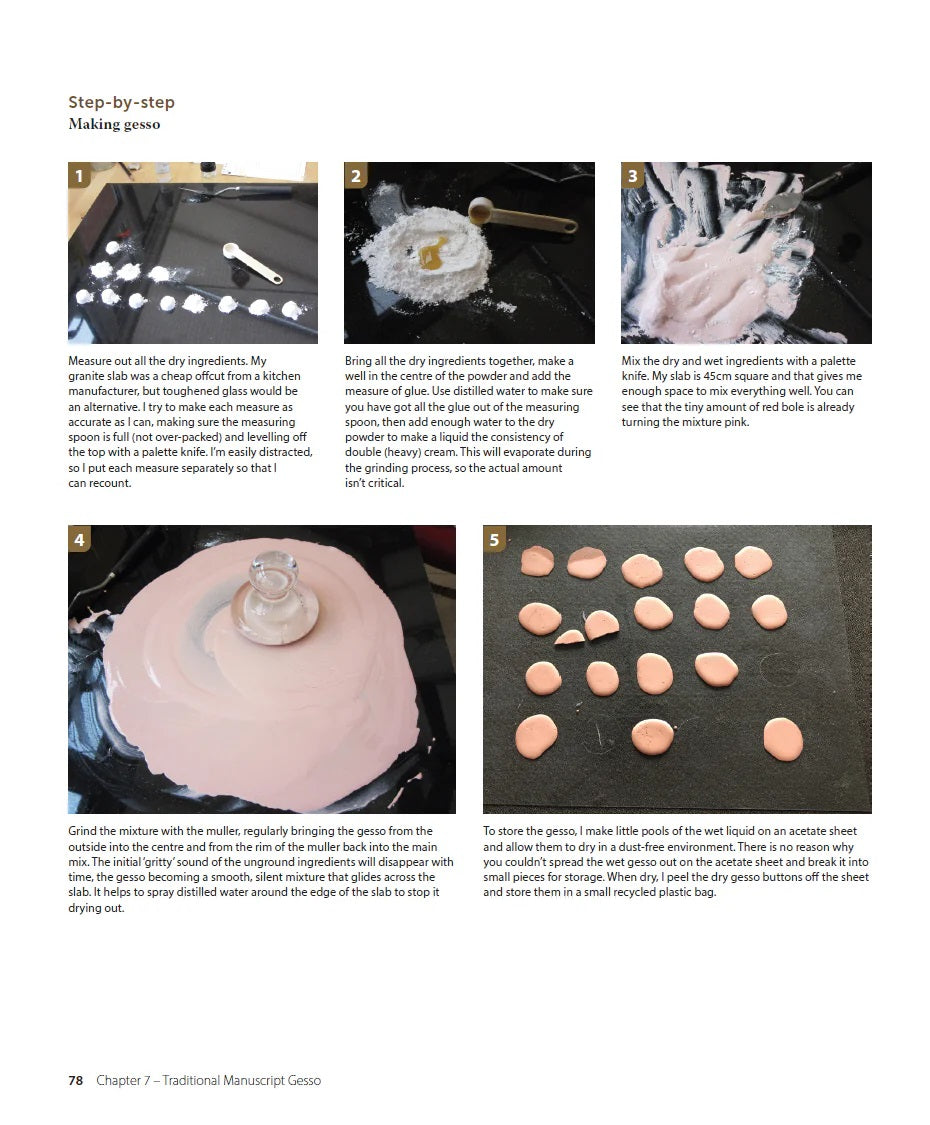 Step-by-step
Making gesso

1

Measure out all the dry ingredients. My granite slab was a cheap offcut from a kitchen manufacturer, but toughened glass would be an alternative. I try to make each measure as accurate as I can, making sure the measuring spoon is full (not over-packed) and levelling off the top with a palette knife. I'm easily distracted, so I put each measure separately so that I can recount.

2

Bring all the dry ingredients together, make a well in the centre of the powder and add the measure of glue. Use distilled water to make sure you have got all the glue out of the measuring spoon, then add enough water to the dry powder to make a liquid the consistency of double (heavy) cream. This will evaporate during the grinding process, so the actual amount isn't critical.

3

Mix the dry and wet ingredients with a palette knife. My slab is 45cm square and that gives me enough space to mix everything well. You can see that the tiny amount of red bole is already turning the mixture pink.

4

Grind the mixture with the muller, regularly bringing the gesso from the outside into the centre and from the rim of the muller back into the main mix. The initial 'gritty' sound of the unground ingredients will disappear with time, the gesso becoming a smooth, silent mixture that glides across the slab. It helps to spray distilled water around the edge of the slab to stop it drying out.

5

To store the gesso, I make little pools of the wet liquid on an acetate sheet and allow them to dry in a dust-free environment. There is no reason why you couldn't spread the wet gesso out on the acetate sheet and break it into small pieces for storage. When dry, I peel the dry gesso buttons off the sheet and store them in a small recycled plastic bag.

78 Chapter 7 – Traditional Manuscript Gesso